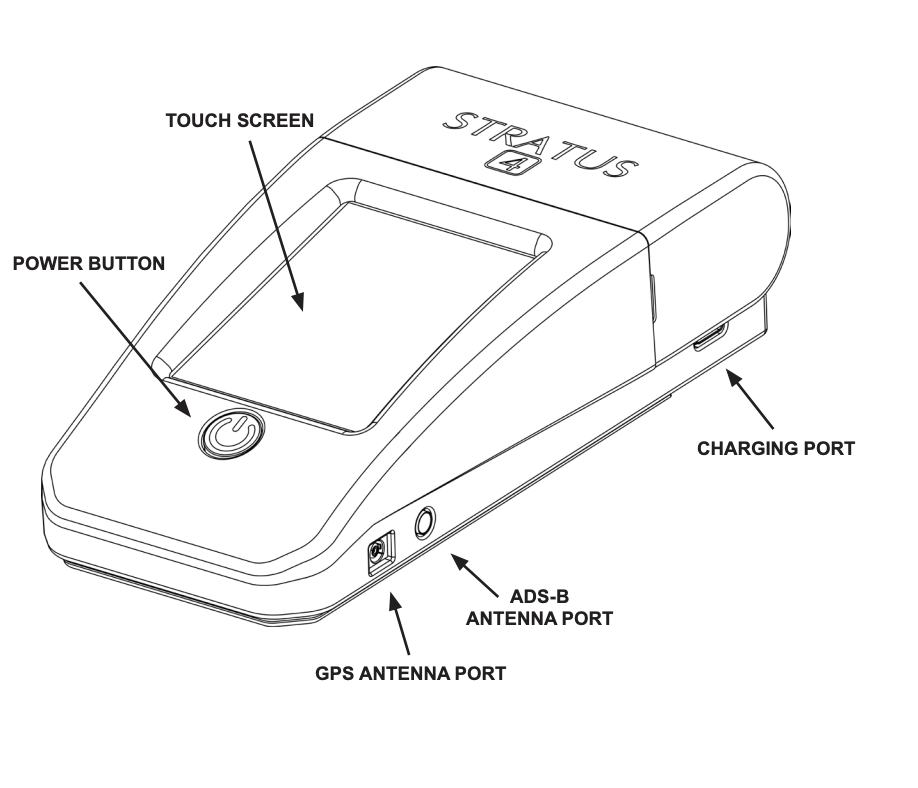 TOUCH SCREEN

STRATUS
4

POWER BUTTON

CHARGING PORT

ADS-B
ANTENNA PORT

GPS ANTENNA PORT